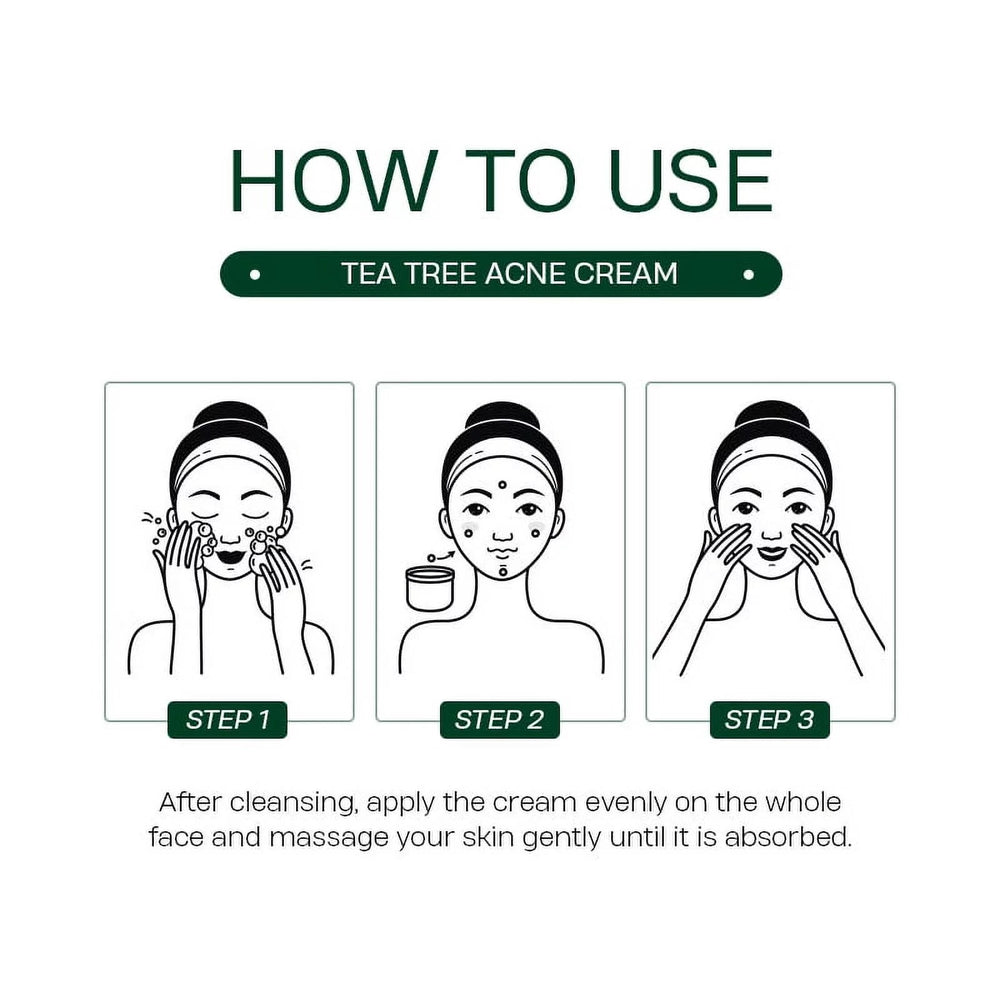 HOW TO USE

TEA TREE ACNE CREAM

STEP 1

STEP 2

STEP 3

After cleansing, apply the cream evenly on the whole face and massage your skin gently until it is absorbed.